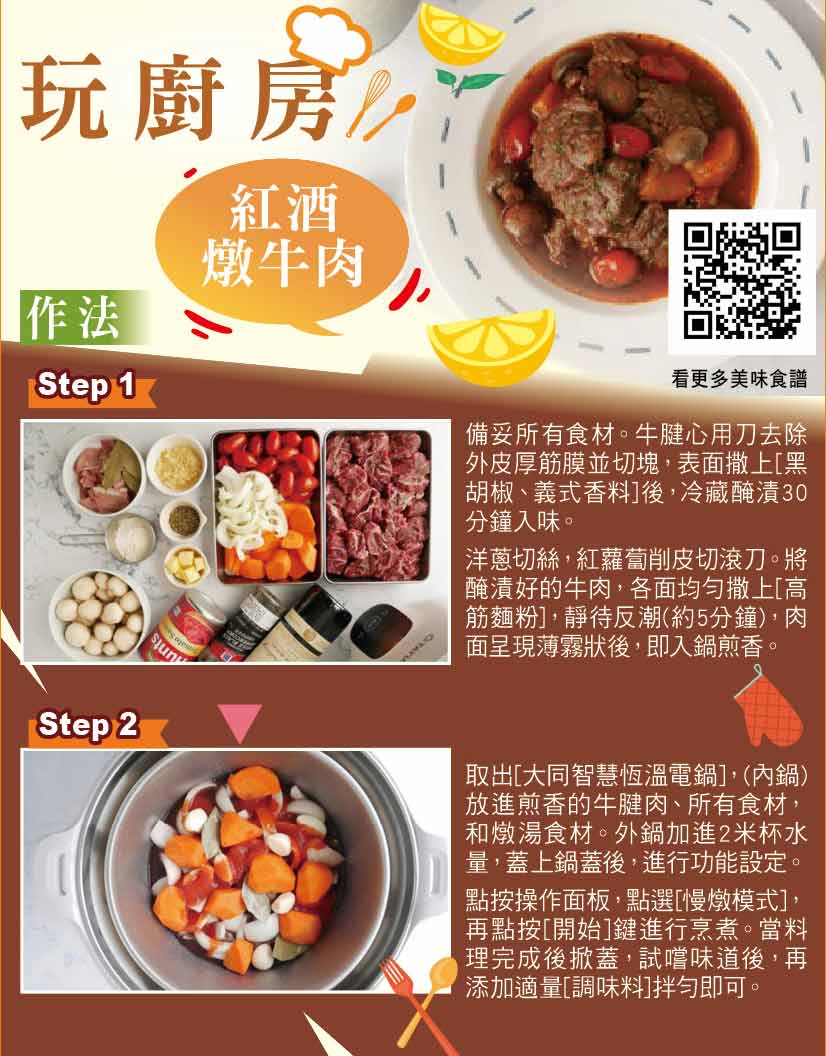 玩廚房

紅酒燉牛肉

作法

看更多美味食譜

Step 1

備妥所有食材。牛腱心用刀去除外皮厚筋膜並切塊，表面撒上[黑胡椒、義式香料]後，冷藏醃漬30分鐘入味。

洋蔥切絲，紅蘿蔔削皮切滾刀。將醃漬好的牛肉，各面均勻撒上[高筋麵粉]，靜待反潮(約5分鐘)，肉面呈現薄霧狀後，即入鍋煎香。

Step 2

取出[大同智慧恆溫電鍋]，(內鍋)放進煎香的牛腱肉、所有食材，和燉湯食材。外鍋加進2米杯水量，蓋上鍋蓋後，進行功能設定。

點按操作面板，點選[慢燉模式]，再點按[開始]鍵進行烹煮。當料理完成後掀蓋，試嚐味道後，再添加適量[調味料]拌勻即可。